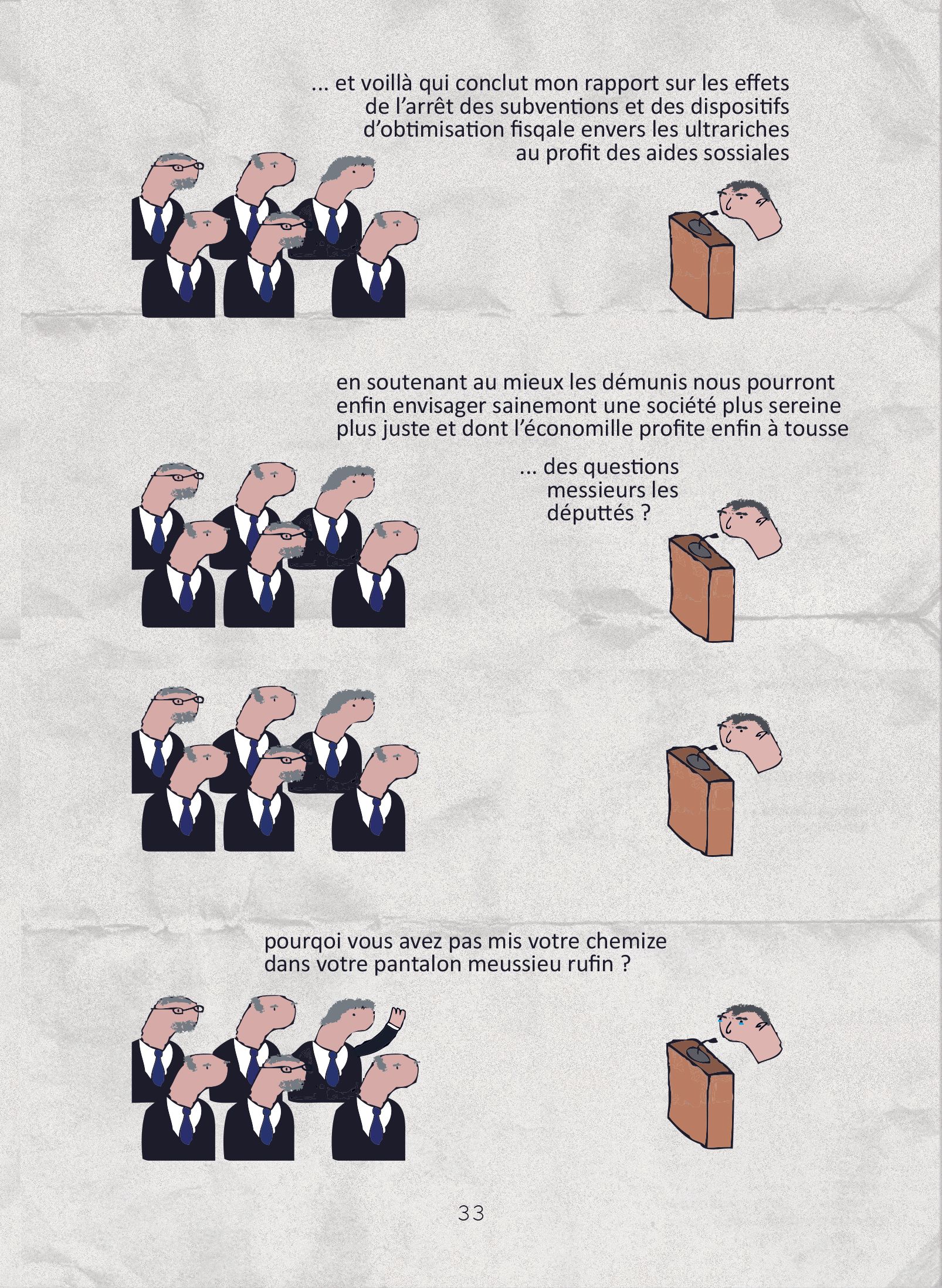 ... et voillà qui conclut mon rapport sur les effets de l'arrêt des subventions et des dispositifs d'obtimisation fisqale envers les ultrariches au profit des aides sossiales

en soutenant au mieux les démunis nous pourront enfin envisager sainemont une société plus sereine plus juste et dont l'économille profite enfin à tousse

... des questions messieurs les députtés ?

pourqoi vous avez pas mis votre chemize dans votre pantalon meussieu rufin ?

33