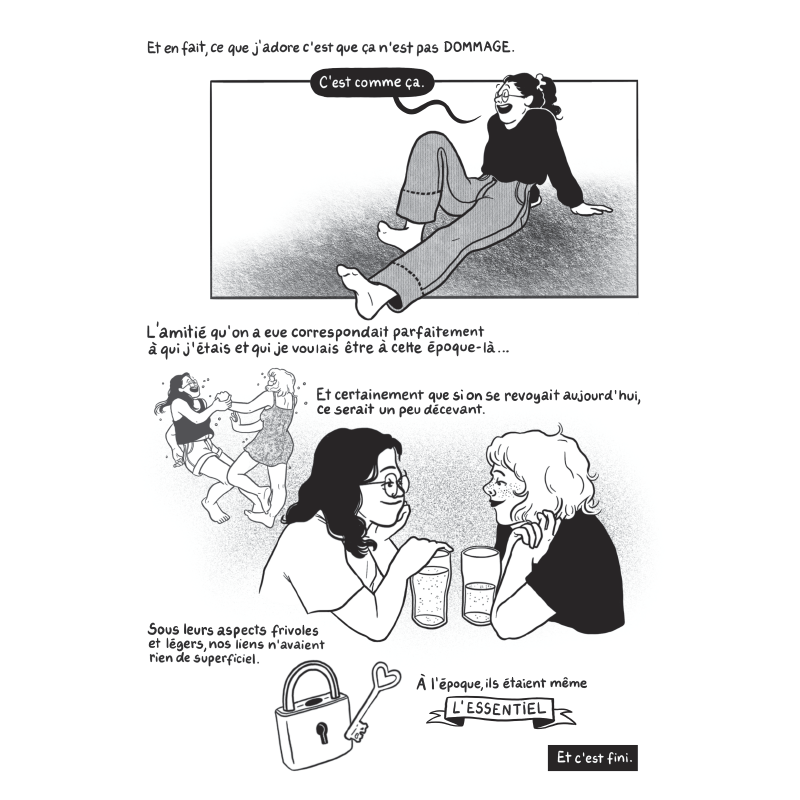 Et en fait, ce que j'adore c'est que ça n'est pas DOMMAGE.

C'est comme ça.

L'amitié qu'on a eue correspondait parfaitement à qui j'étais et qui je voulais être à cette époque-là...

Et certainement que si on se revoyait aujourd'hui, ce serait un peu décevant.

Sous leurs aspects frivoles et légers, nos liens n'avaient rien de superficiel.

À l'époque, ils étaient même

L'ESSENTIEL

Et c'est fini.