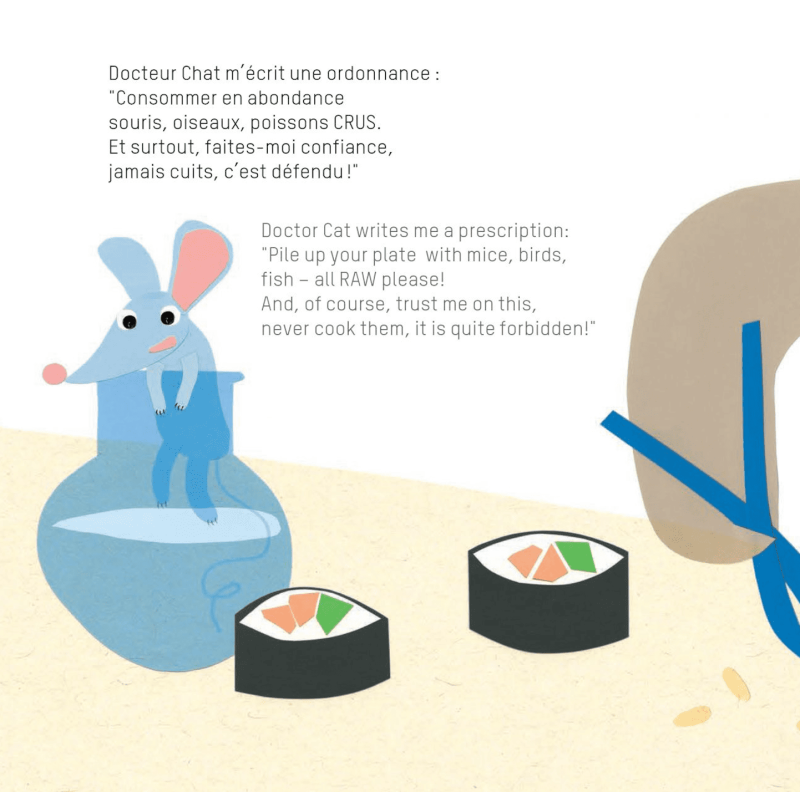 Docteur Chat m'écrit une ordonnance :
"Consommer en abondance
souris, oiseaux, poissons CRUS.
Et surtout, faites-moi confiance,
jamais cuits, c'est défendu !"

Doctor Cat writes me a prescription:
"Pile up your plate with mice, birds,
fish – all RAW please!
And, of course, trust me on this,
never cook them, it is quite forbidden!"