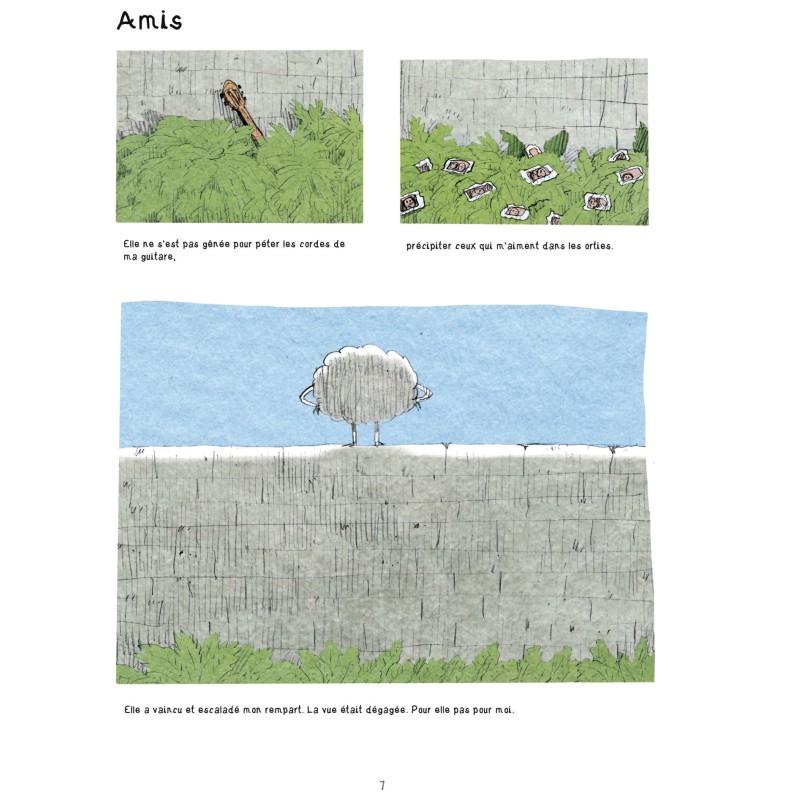 Amis

Elle ne s'est pas gênée pour péter les cordes de ma guitare,

précipiter ceux qui m'aiment dans les orties.

Elle a vaincu et escaladé mon rempart. La vue était dégagée. Pour elle pas pour moi.

7