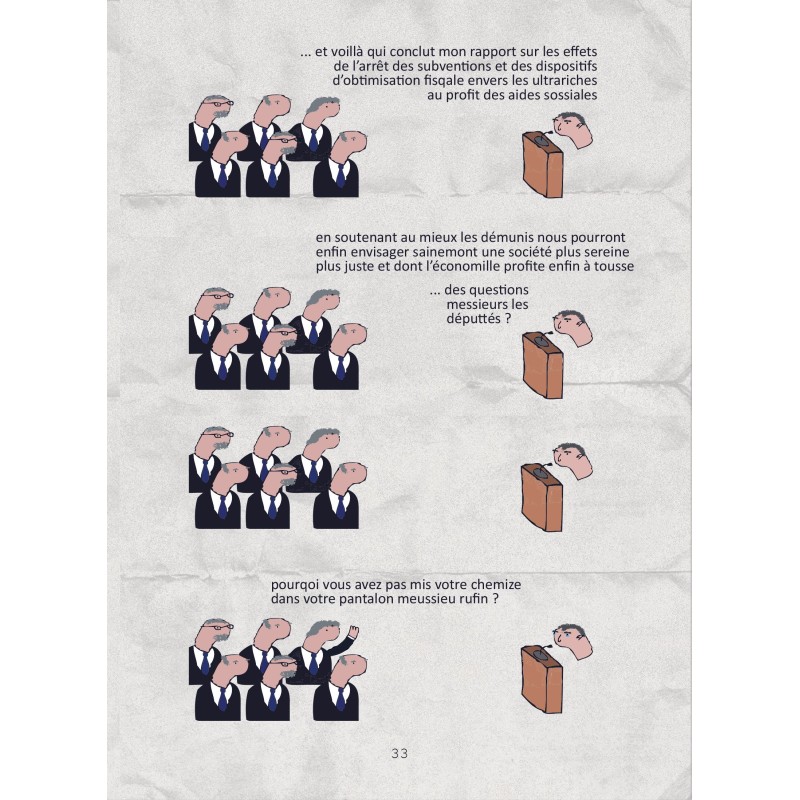 ... et voillà qui conclut mon rapport sur les effets de l'arrêt des subventions et des dispositifs d'obtimisation fisqale envers les ultrariches au profit des aides sossiales

en soutenant au mieux les démunis nous pourront enfin envisager sainemont une société plus sereine plus juste et dont l'économille profite enfin à tousse

... des questions messieurs les députtés ?

pourqoi vous avez pas mis votre chemize dans votre pantalon meussieu rufin ?

33