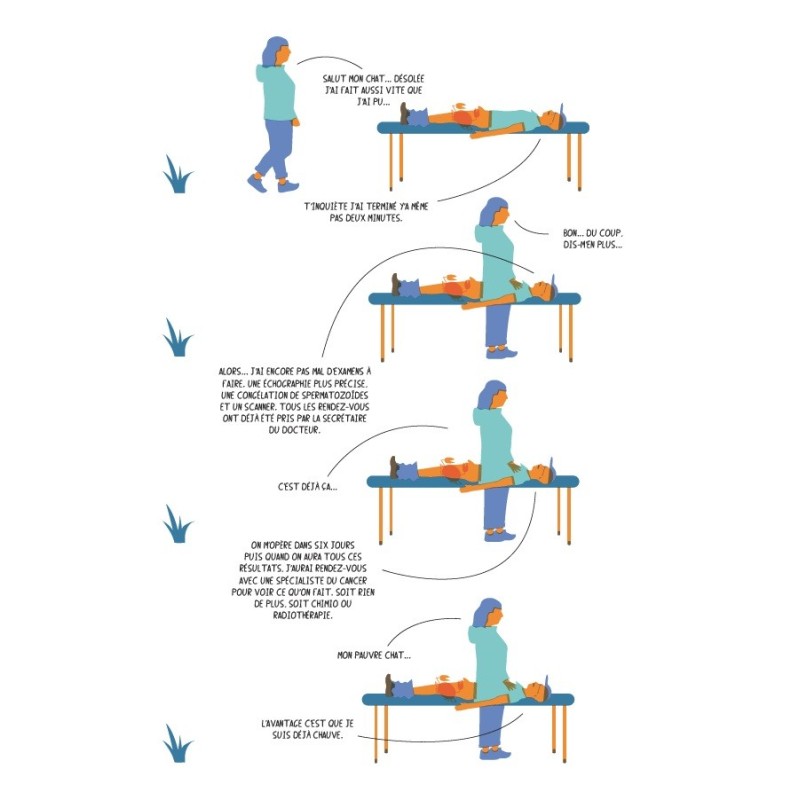 SALUT MON CHAT... DÉSOLÉE J'AI FAIT AUSSI VITE QUE J'AI PU...

T'INQUIÈTE J'AI TERMINÉ Y'A MÊME PAS DEUX MINUTES.

BON... DU COUP, DIS-M'EN PLUS...

ALORS... J'AI ENCORE PAS MAL D'EXAMENS À FAIRE. UNE ÉCHOGRAPHIE PLUS PRÉCISE, UNE CONGÉLATION DE SPERMATOZOÏDES ET UN SCANNER. TOUS LES RENDEZ-VOUS ONT DÉJÀ ÉTÉ PRIS PAR LA SECRÉTAIRE DU DOCTEUR.

C'EST DÉJÀ ÇA...

ON M'OPÈRE DANS SIX JOURS PUIS QUAND ON AURA TOUS CES RÉSULTATS, J'AURAI RENDEZ-VOUS AVEC UNE SPÉCIALISTE DU CANCER POUR VOIR CE QU'ON FAIT. SOIT RIEN DE PLUS, SOIT CHIMIO OU RADIOTHÉRAPIE.

MON PAUVRE CHAT...

L'AVANTAGE C'EST QUE JE SUIS DÉJÀ CHAUVE.